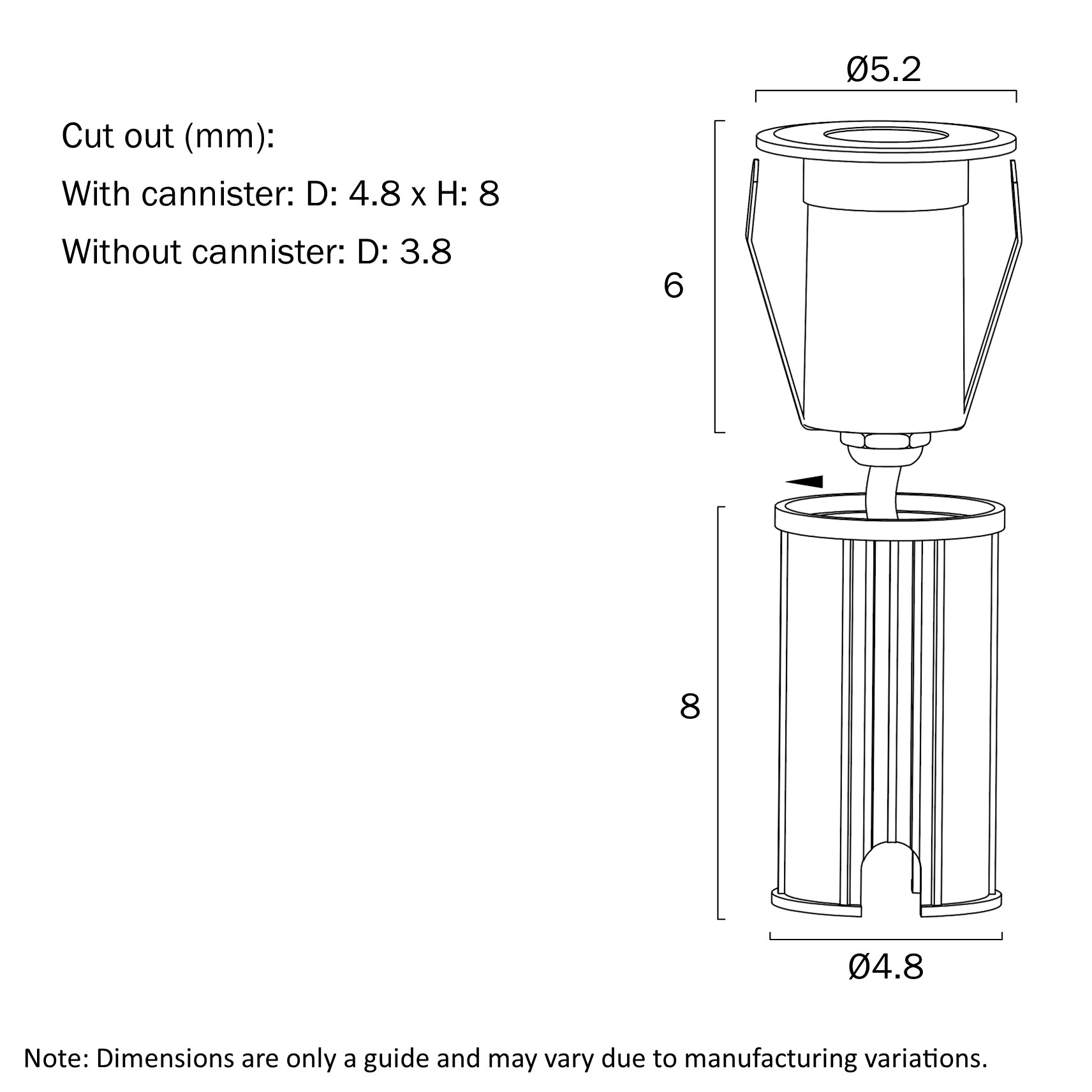 Cut out (mm):

With cannister: D: 4.8 x H: 8

Without cannister: D: 3.8

Ø5.2

6

8

Ø4.8

Note: Dimensions are only a guide and may vary due to manufacturing variations.