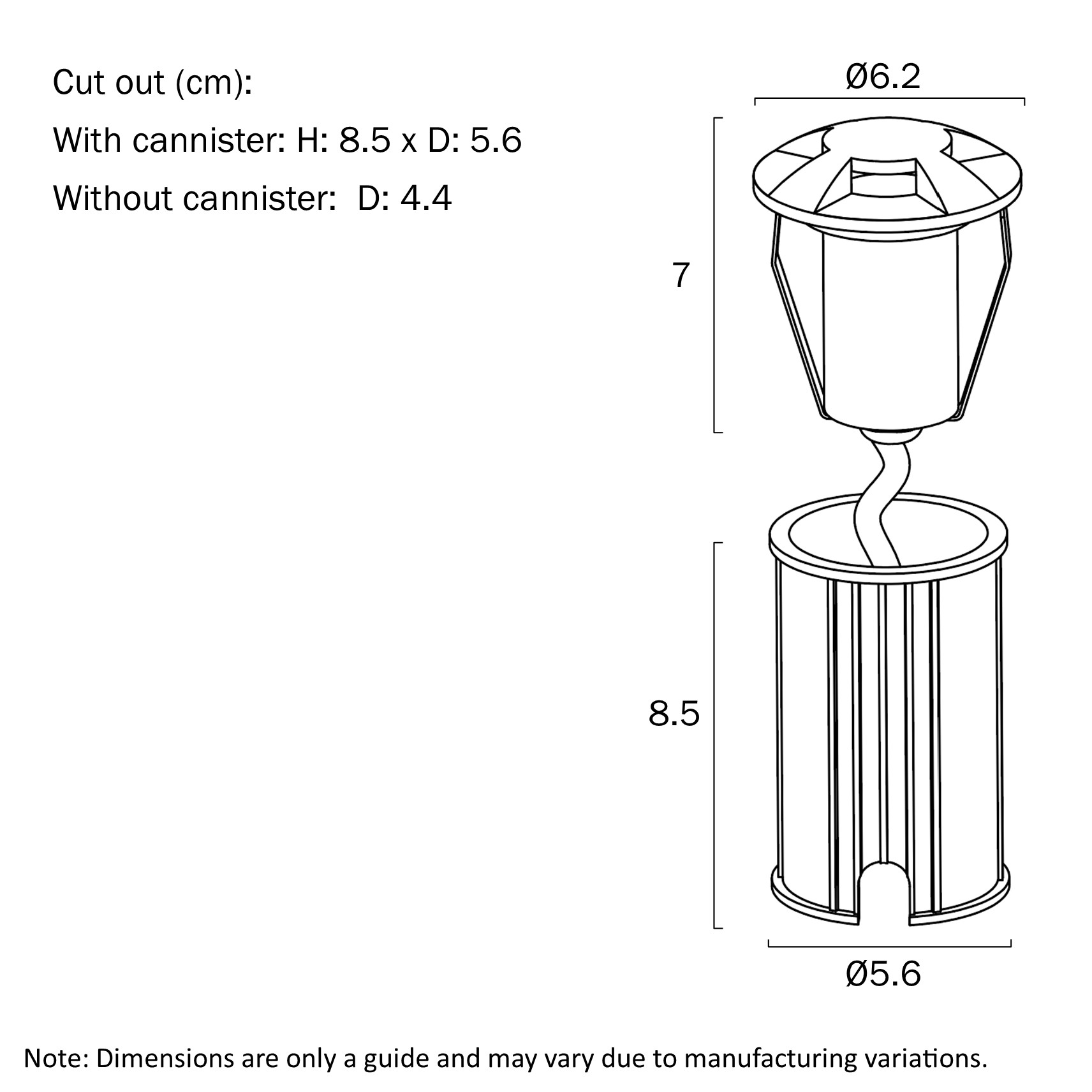 Cut out (cm):

With cannister: H: 8.5 x D: 5.6

Without cannister: D: 4.4

Ø6.2

7

8.5

Ø5.6

Note: Dimensions are only a guide and may vary due to manufacturing variations.