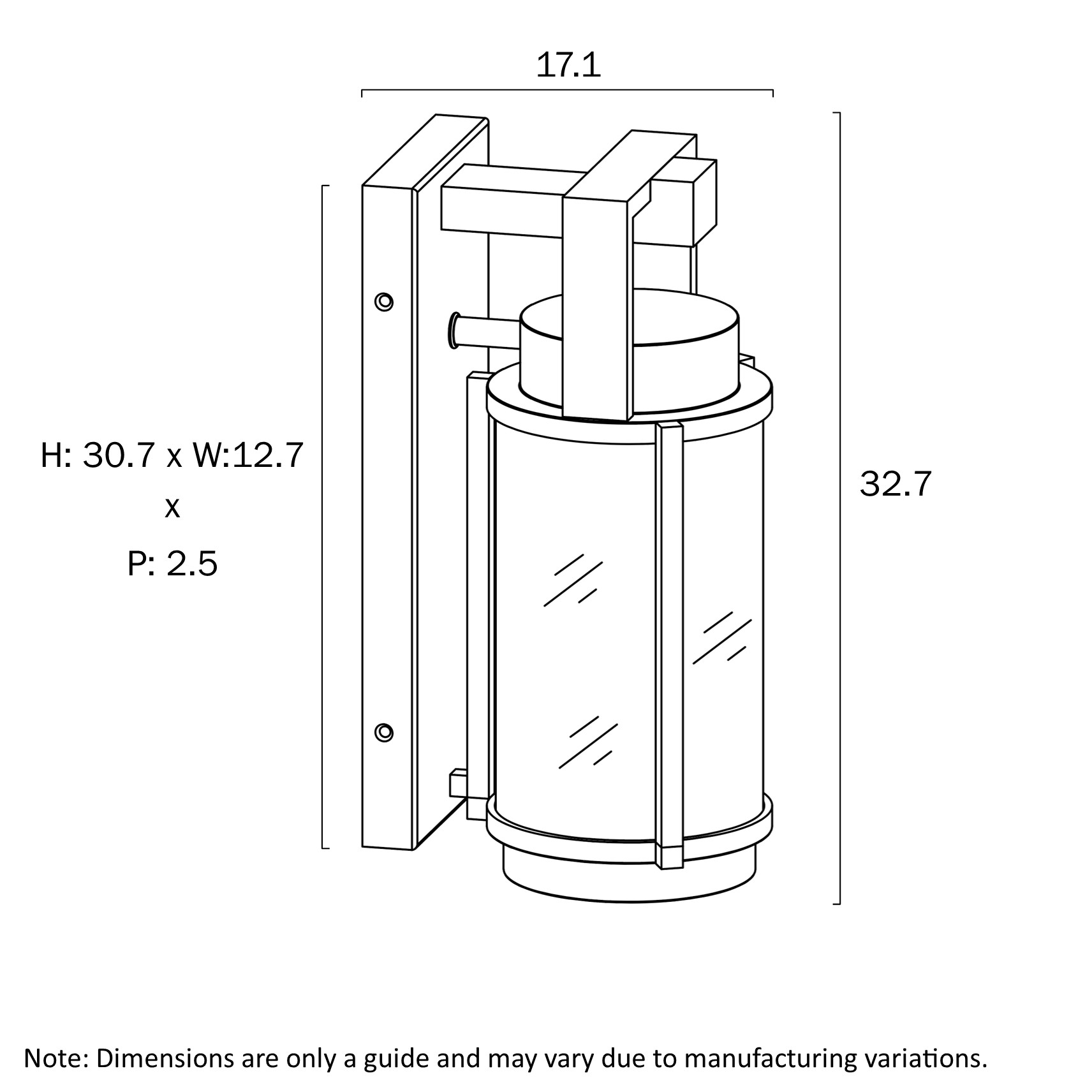 17.1

H: 30.7 x W:12.7
x
P: 2.5

32.7

Note: Dimensions are only a guide and may vary due to manufacturing variations.